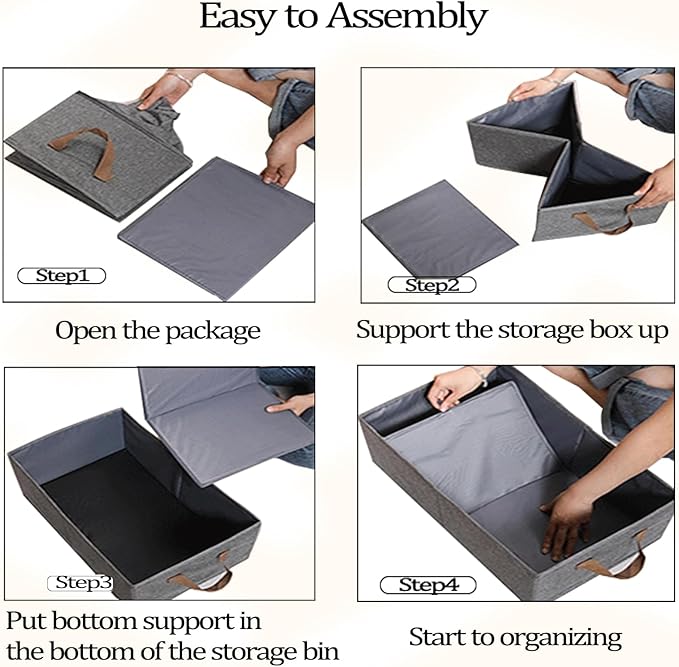 Easy to Assembly

Step1

Open the package

Step2

Support the storage box up

Step3

Put bottom support in the bottom of the storage bin

Step4

Start to organizing